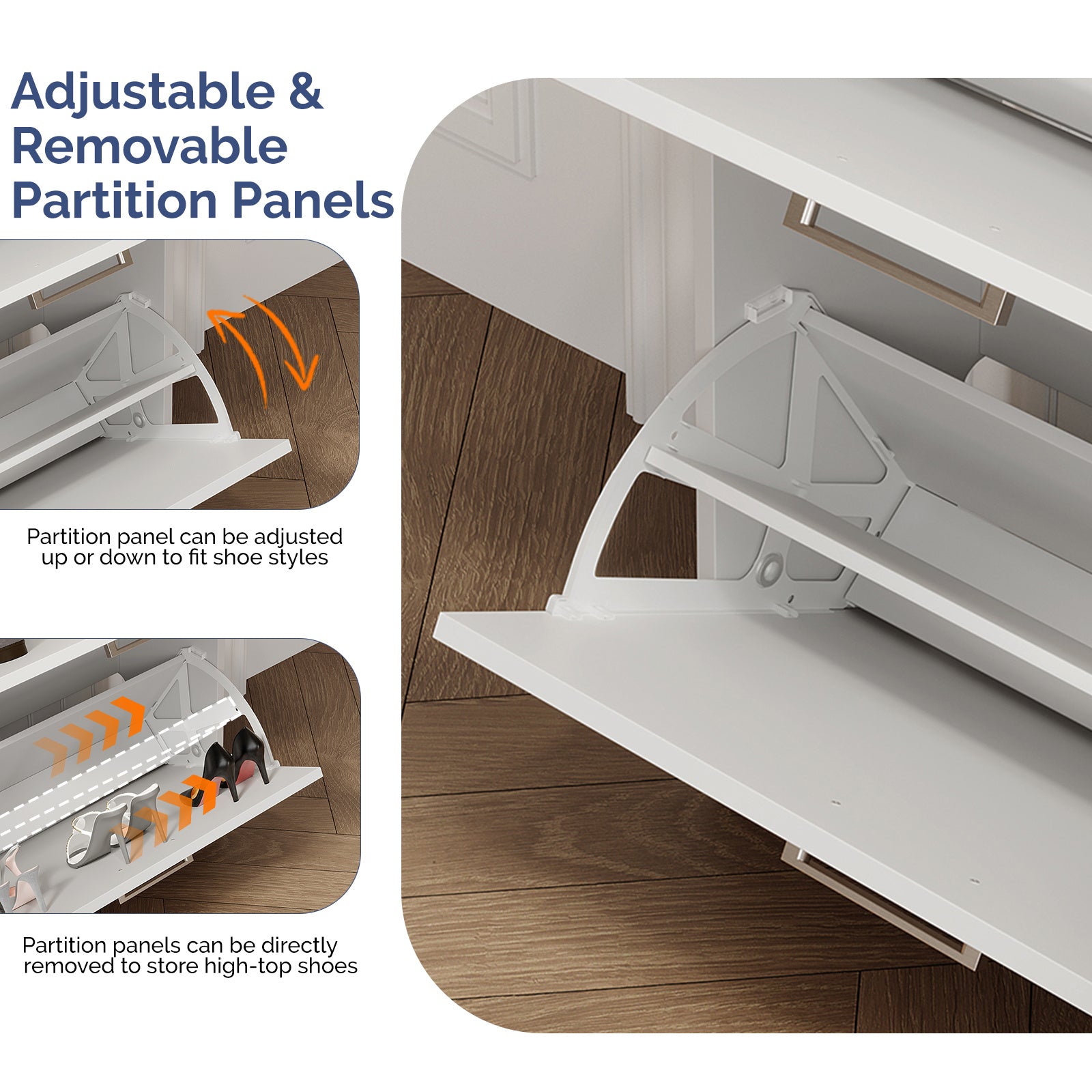 Adjustable & Removable Partition Panels

Partition panel can be adjusted up or down to fit shoe styles

Partition panels can be directly removed to store high-top shoes